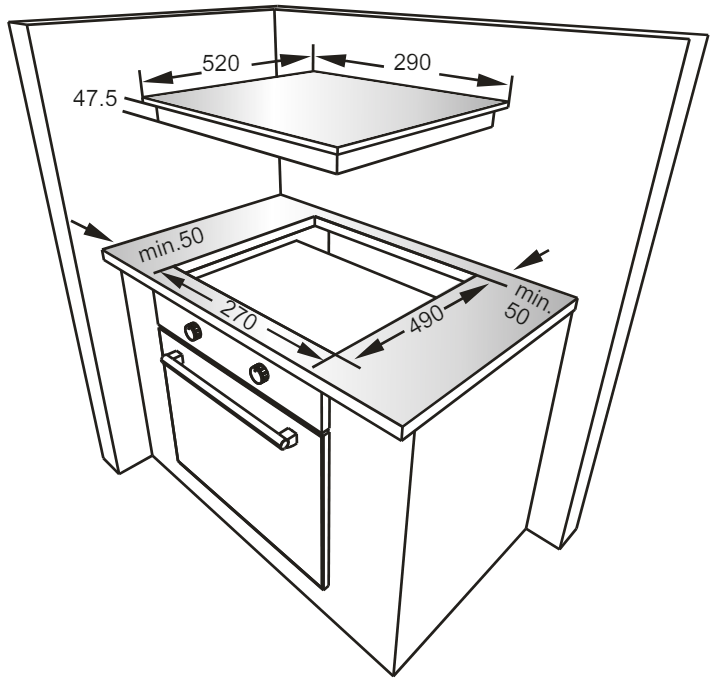 520
290
47.5
min.50
270
490
min.
50